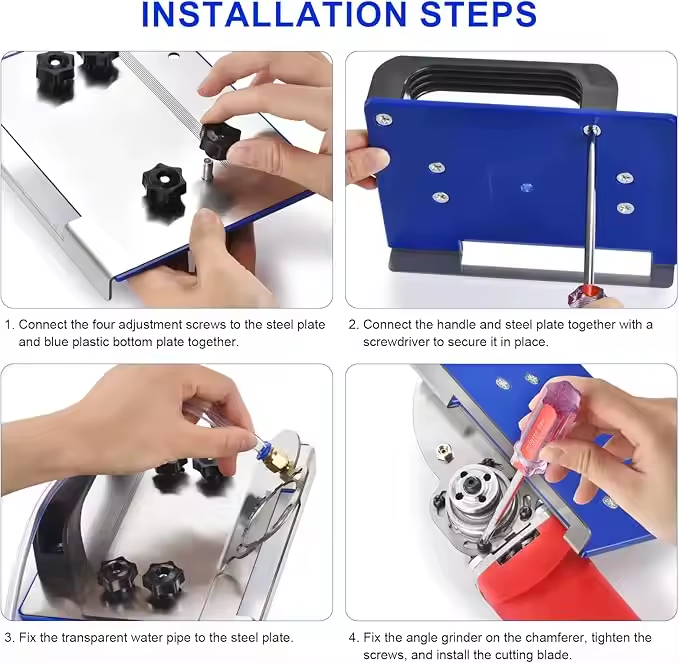 INSTALLATION STEPS

1. Connect the four adjustment screws to the steel plate and blue plastic bottom plate together.

2. Connect the handle and steel plate together with a screwdriver to secure it in place.

3. Fix the transparent water pipe to the steel plate.

4. Fix the angle grinder on the chamferer, tighten the screws, and install the cutting blade.